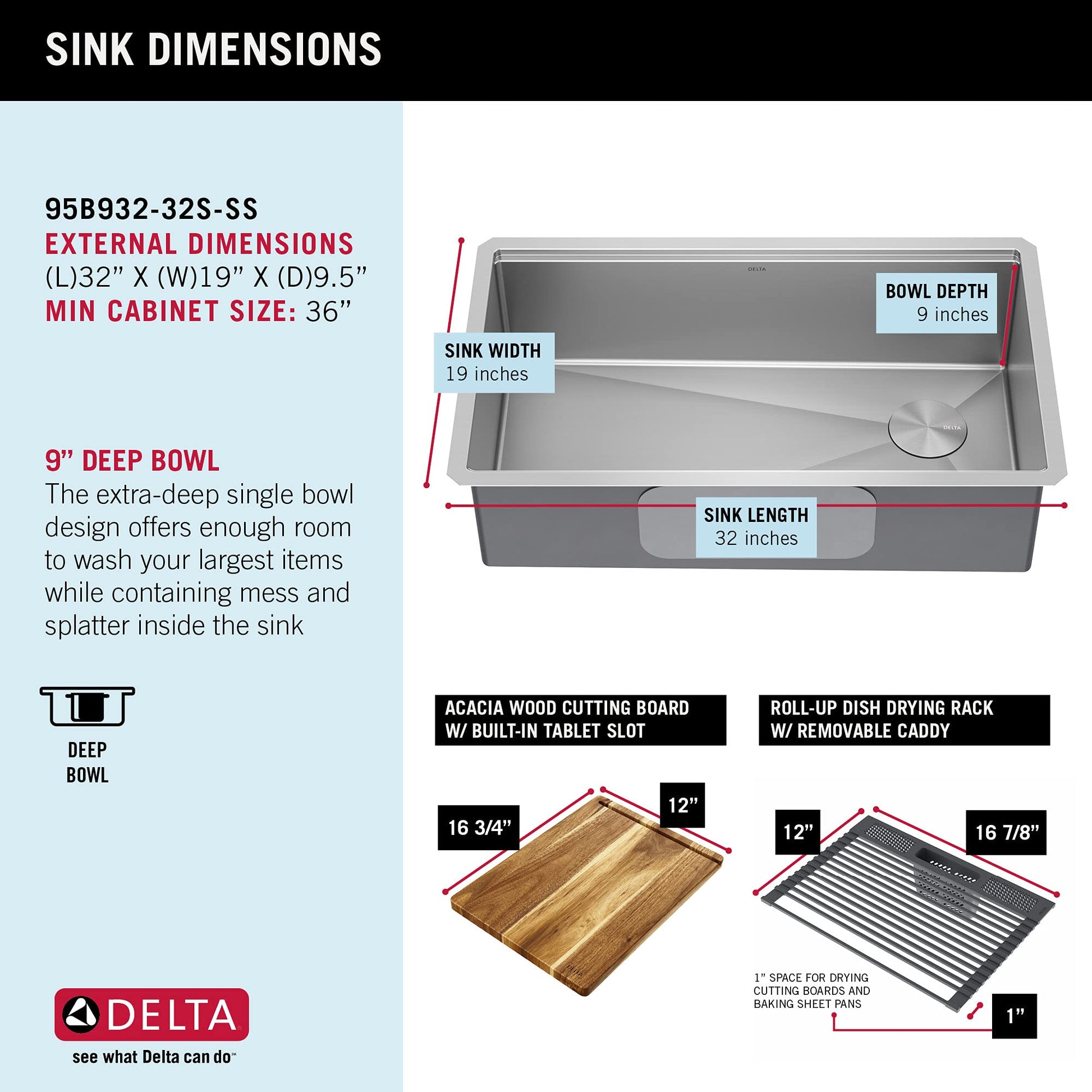 SINK DIMENSIONS

95B932-32S-SS
EXTERNAL DIMENSIONS
(L)32” X (W)19” X (D)9.5”
MIN CABINET SIZE: 36”

9” DEEP BOWL
The extra-deep single bowl design offers enough room to wash your largest items while containing mess and splatter inside the sink

DEEP BOWL

DELTA
see what Delta can do℠

DELTA

BOWL DEPTH
9 inches

SINK WIDTH
19 inches

DELTA

SINK LENGTH
32 inches

ACACIA WOOD CUTTING BOARD W/ BUILT-IN TABLET SLOT

16 3/4”

12”

DELTA

ROLL-UP DISH DRYING RACK W/ REMOVABLE CADDY

12”

16 7/8”

1” SPACE FOR DRYING CUTTING BOARDS AND BAKING SHEET PANS

1”